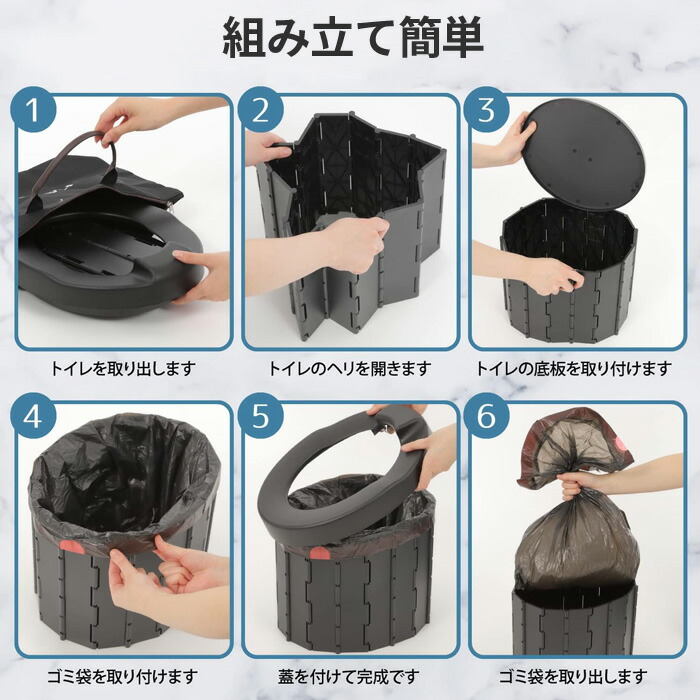 組み立て簡単

1
トイレを取り出します

2
トイレのヘリを開きます

3
トイレの底板を取り付けます

4
ゴミ袋を取り付けます

5
蓋を付けて完成です

6
ゴミ袋を取り出します