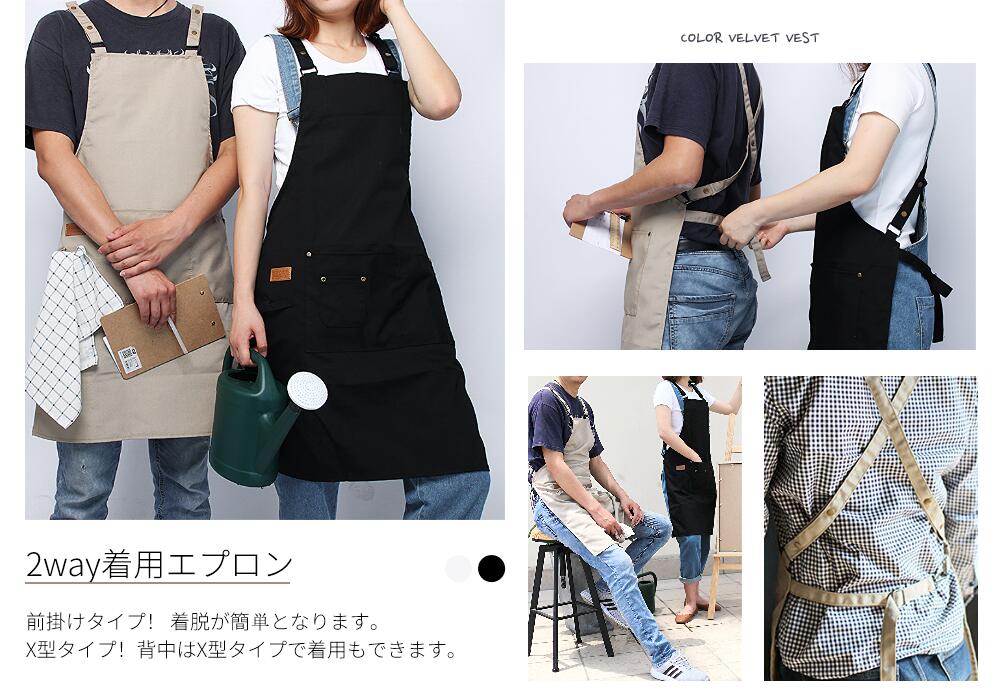 COLOR VELVET VEST

2way着用エプロン

前掛けタイプ！ 着脱が簡単となります。
X型タイプ！背中はX型タイプで着用もできます。