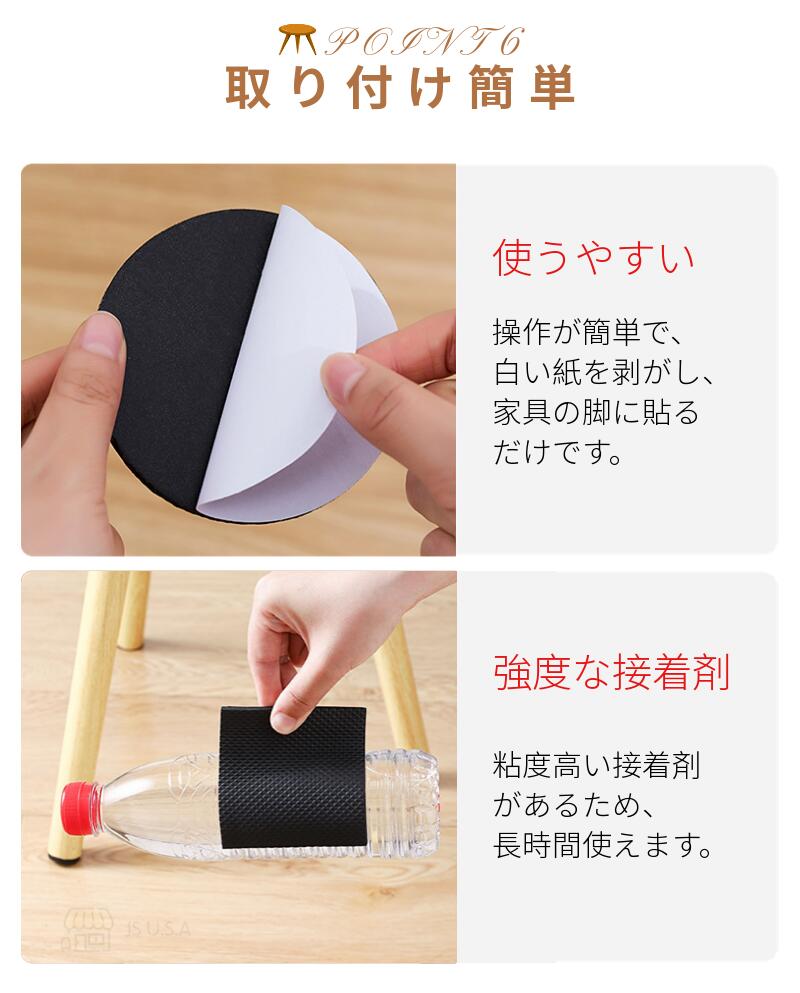 POINT6
取り付け簡単

使うやすい

操作が簡単で、白い紙を剥がし、家具の脚に貼るだけです。

強度な接着剤

粘度高い接着剤があるため、長時間使えます。

JS U.S.A