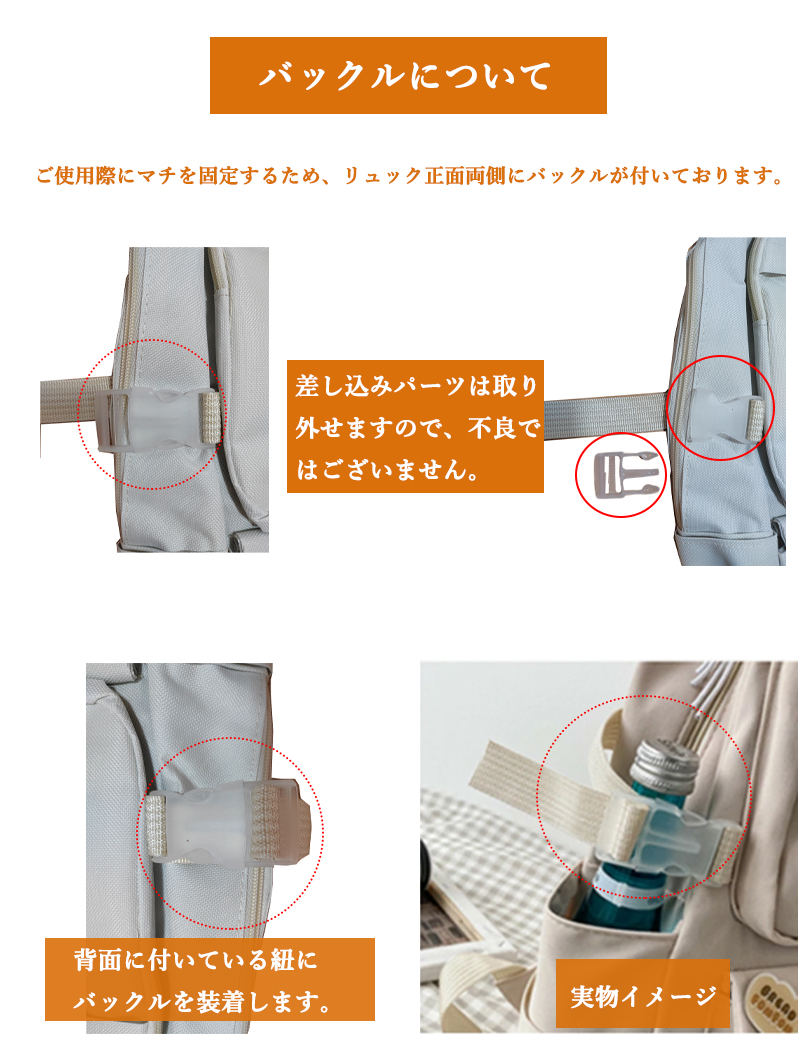 バックルについて

ご使用際にマチを固定するため、リュック正面両側にバックルが付いております。

差し込みパーツは取り外せますので、不良ではございません。

背面に付いている紐にバックルを装着します。

実物イメージ