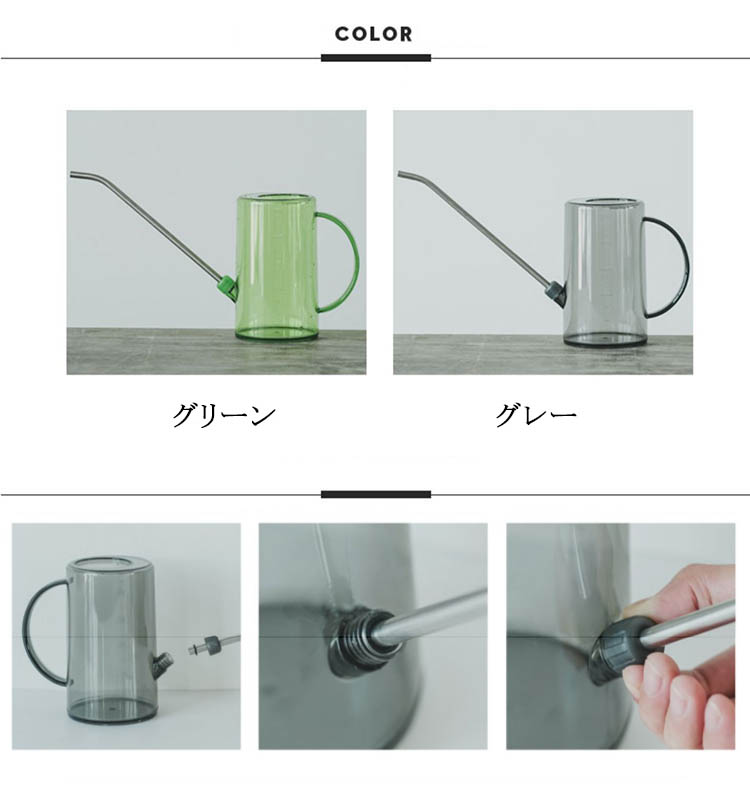 COLOR

グリーン

グレー