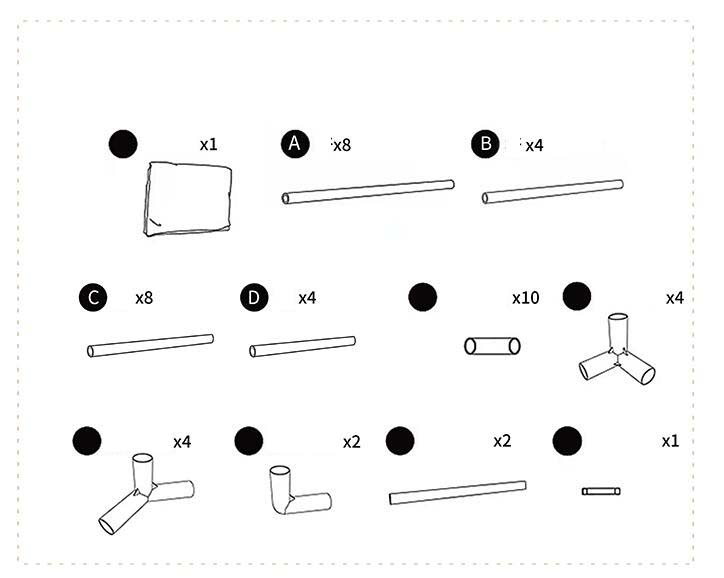 x1

A x8

B x4

C x8

D x4

x10

x4

x4

x2

x2

x1