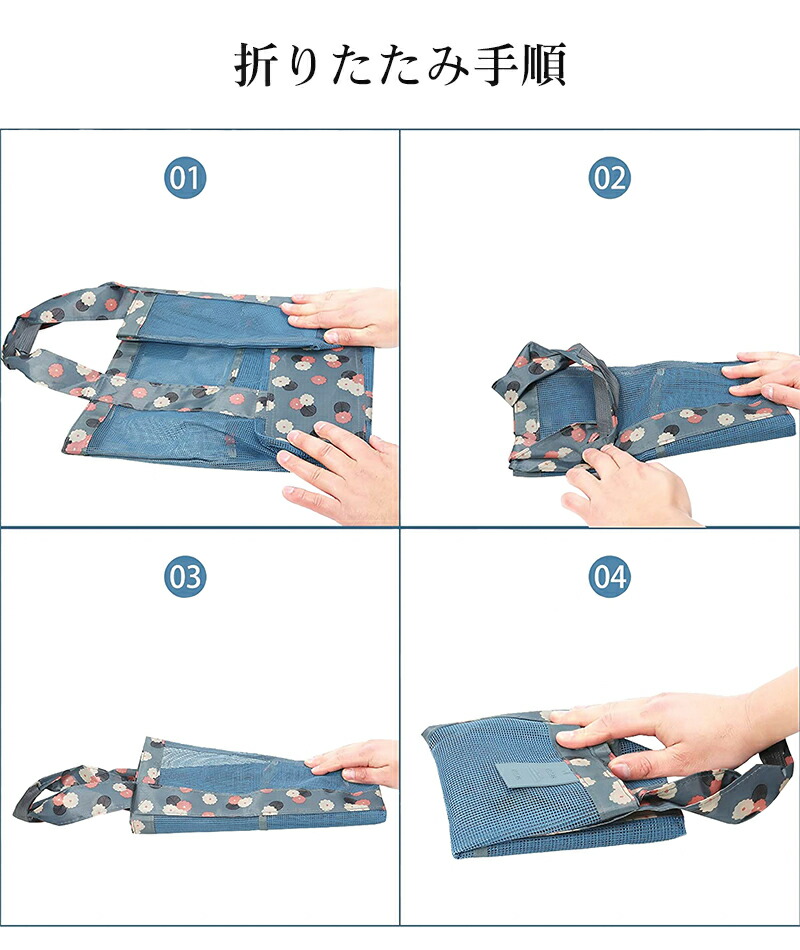 折りたたみ手順

01

02

03

04