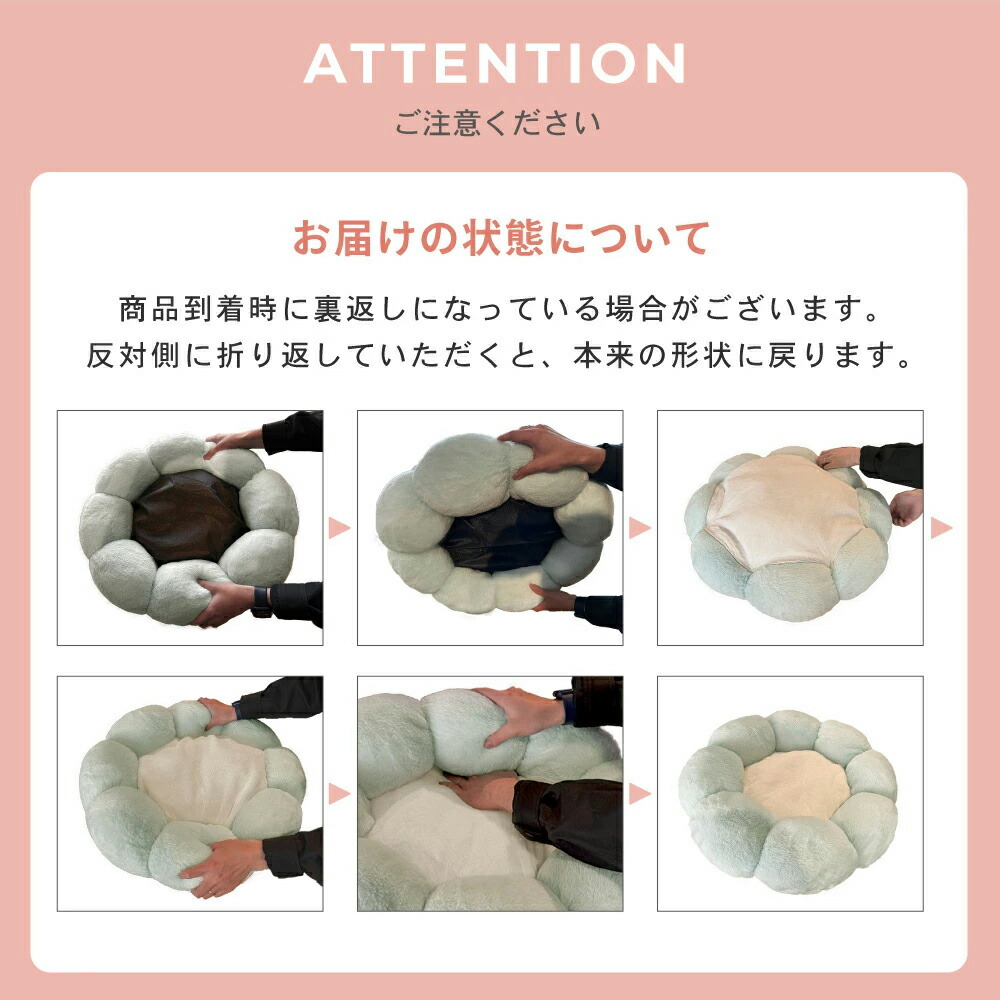 ATTENTION
ご注意ください

お届けの状態について

商品到着時に裏返しになっている場合がございます。
反対側に折り返していただくと、本来の形状に戻ります。