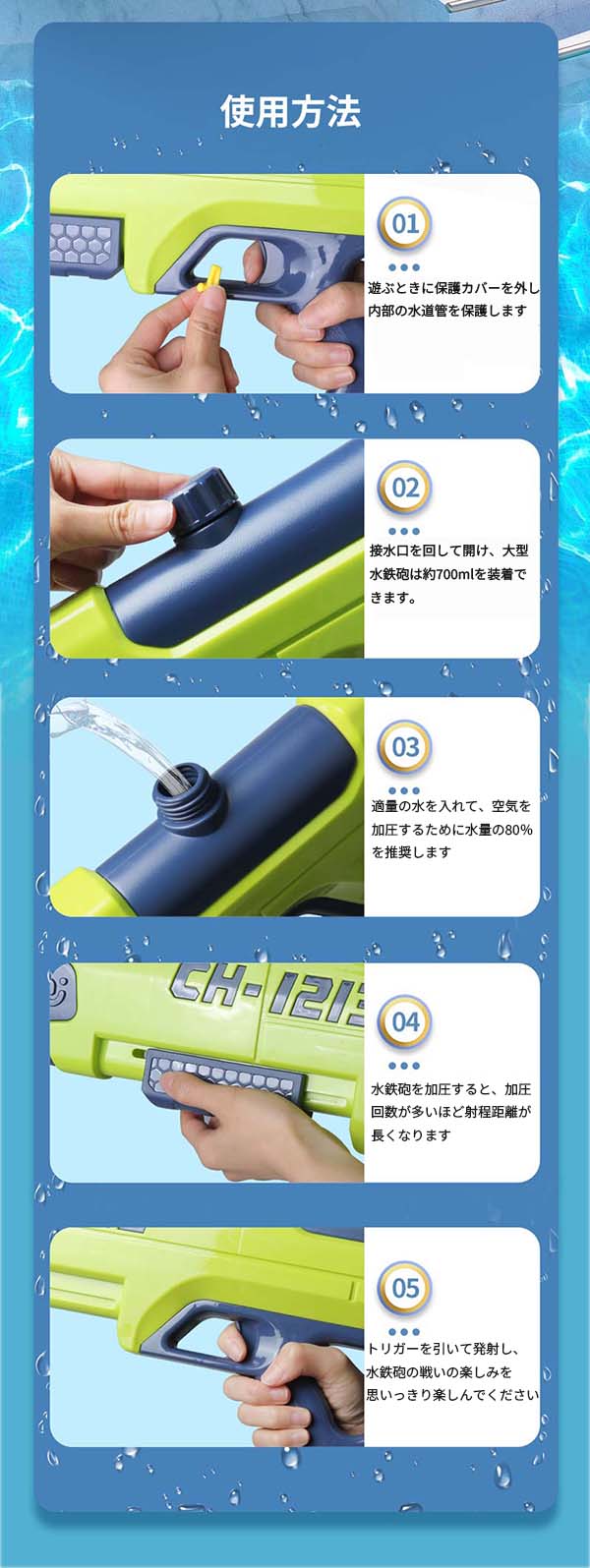 使用方法

01

遊ぶときに保護カバーを外し内部の水道管を保護します

02

接水口を回して開け、大型水鉄砲は約700mlを装着できます。

03

適量の水を入れて、空気を加圧するために水量の80%を推奨します

CH-1213

04

水鉄砲を加圧すると、加圧回数が多いほど射程距離が長くなります

05

トリガーを引いて発射し、水鉄砲の戦いの楽しみを思いっきり楽しんでください