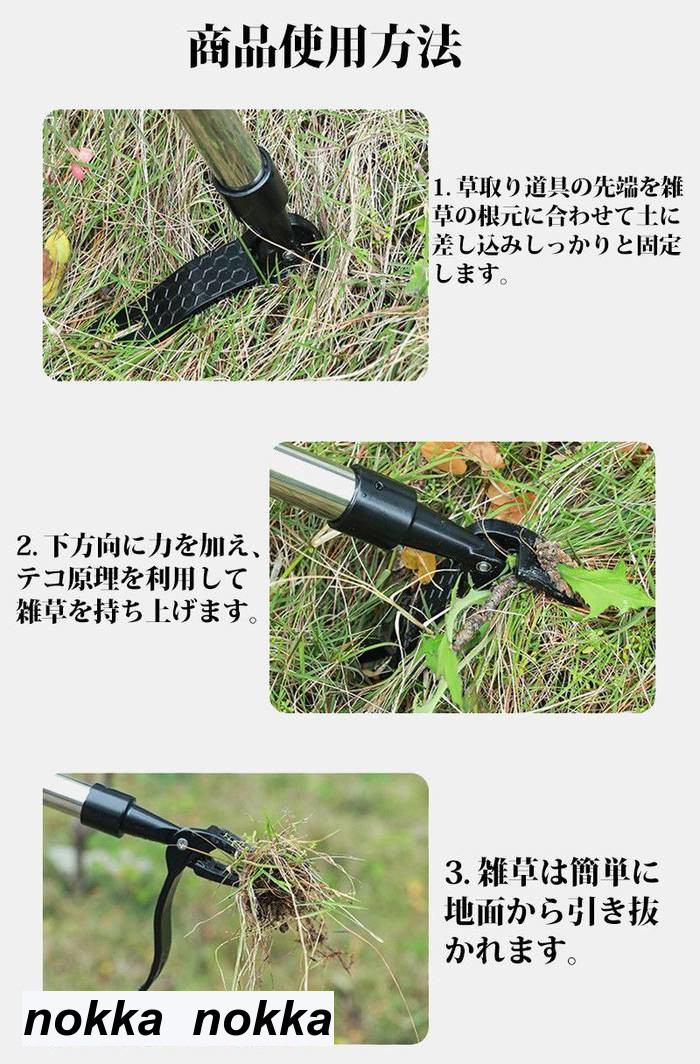 商品使用方法

1. 草取り道具の先端を雑草の根元に合わせて土に差し込みしっかりと固定します。

2. 下方向に力を加え、テコ原理を利用して雑草を持ち上げます。

3. 雑草は簡単に地面から引き抜かれます。

nokka nokka