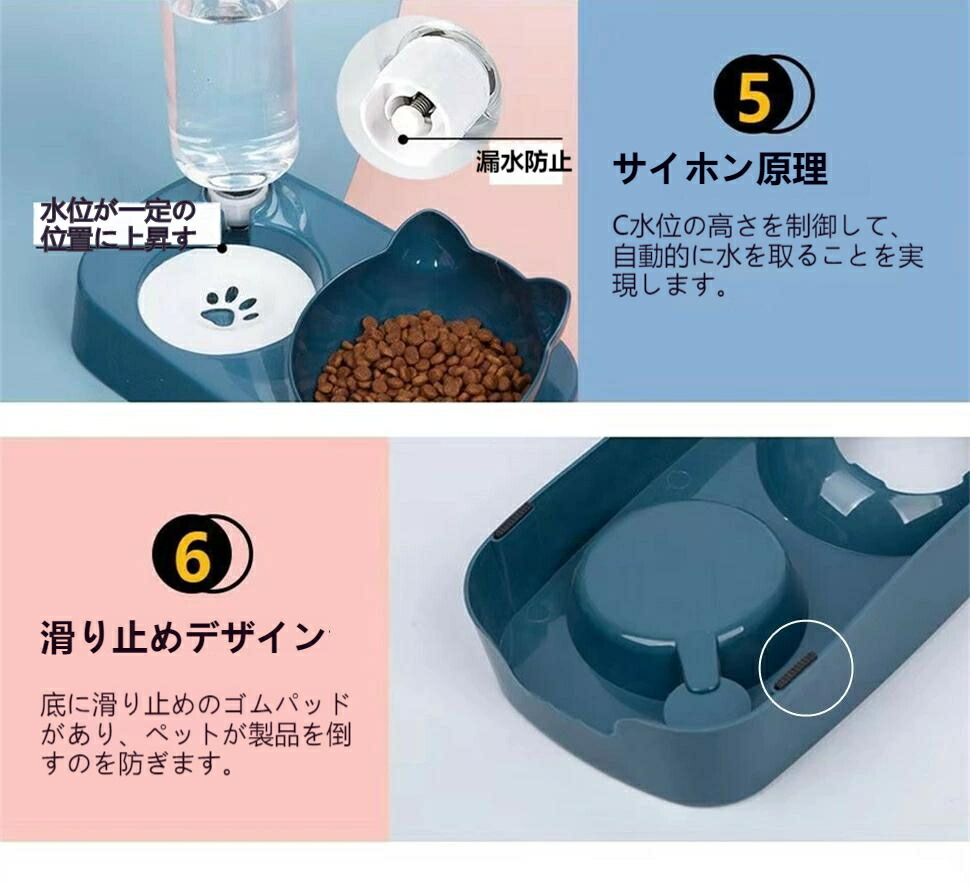 水位が一定の位置に上昇す

漏水防止

5

サイホン原理

C水位の高さを制御して、自動的に水を取ることを実現します。

6

滑り止めデザイン

底に滑り止めのゴムパッドがあり、ペットが製品を倒すのを防ぎます。