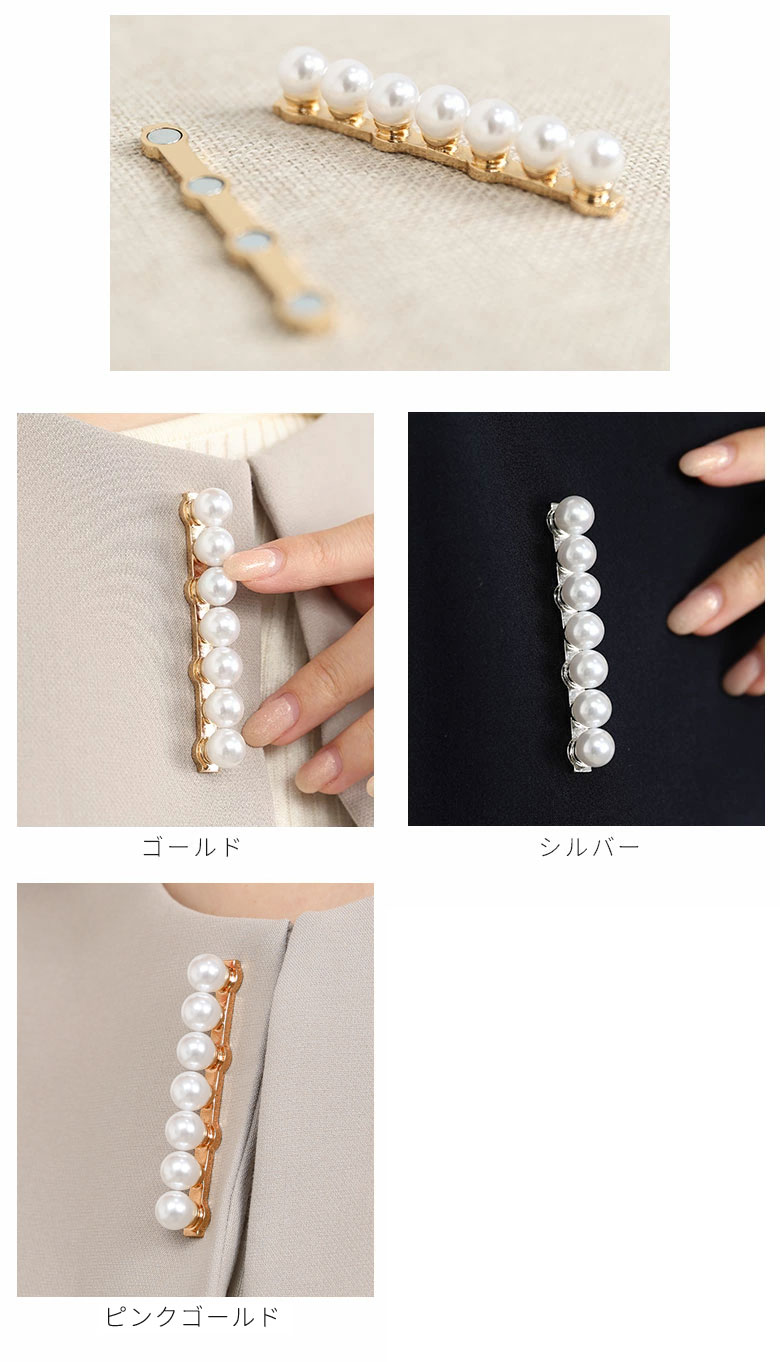 ゴールド

シルバー

ピンクゴールド