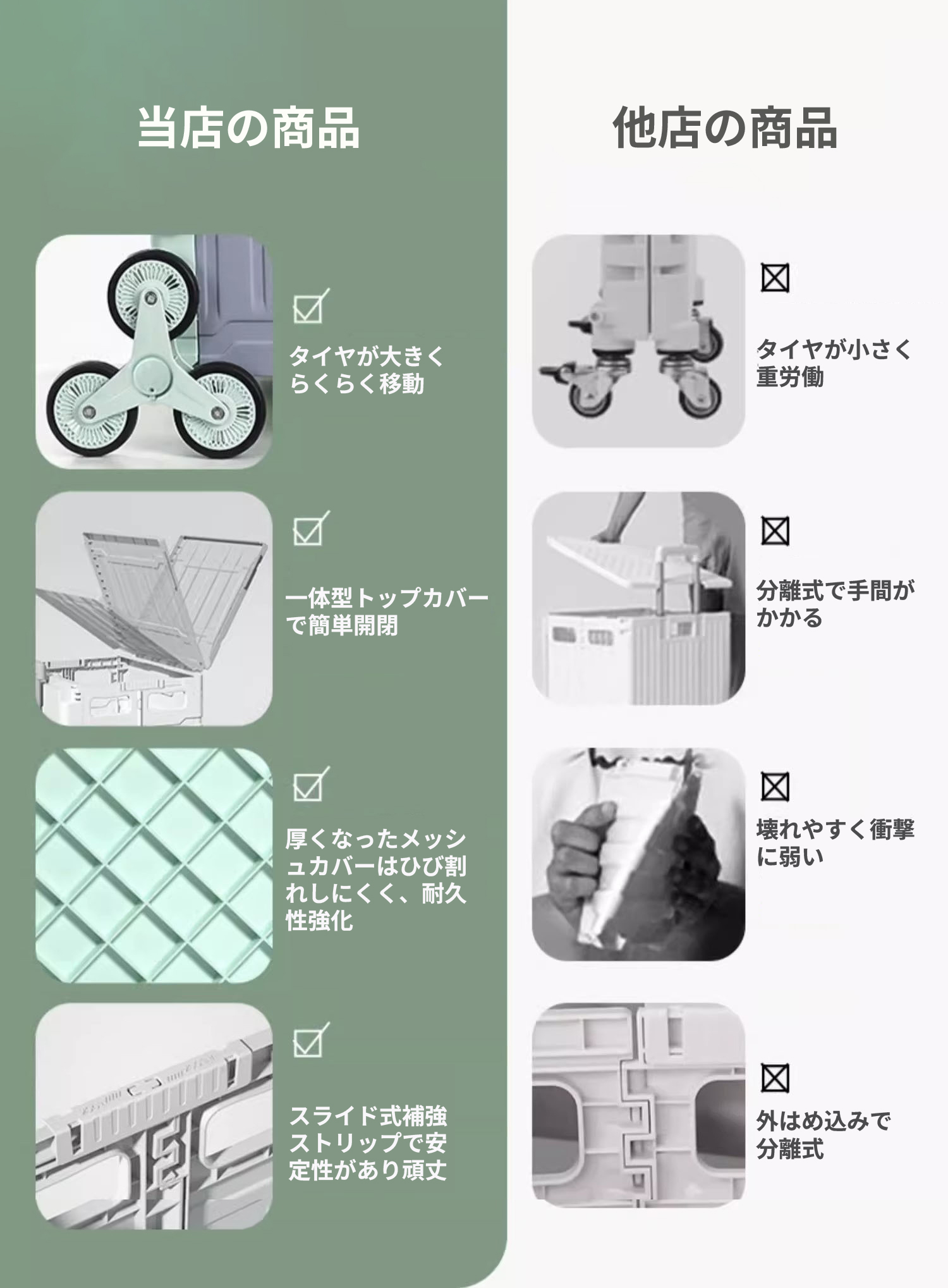 当店の商品

☑

タイヤが大きくらくらく移動

☑

一体型トップカバーで簡単開閉

☑

厚くなったメッシュカバーはひび割れしにくく、耐久性強化

☑

スライド式補強ストリップで安定性があり頑丈

他店の商品

☒

タイヤが小さく重労働

☒

分離式で手間がかかる

☒

壊れやすく衝撃に弱い

☒

外はめ込みで分離式