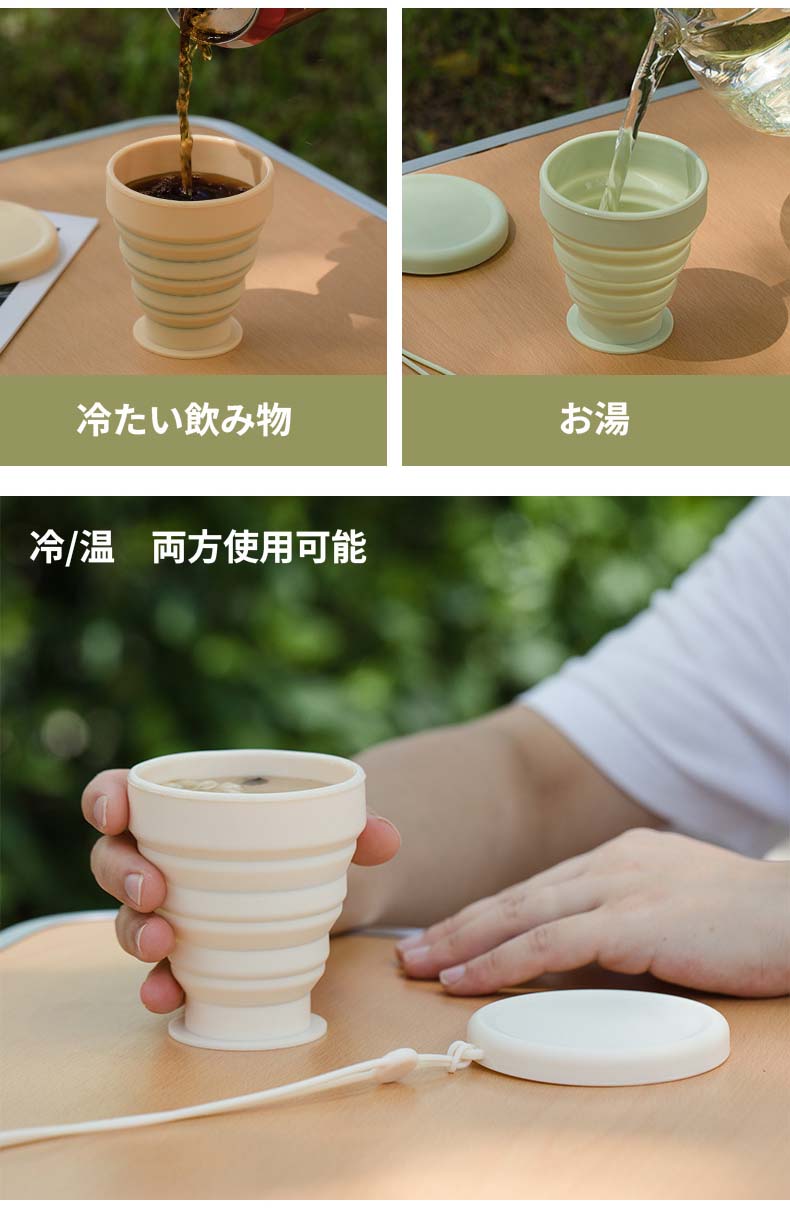 冷たい飲み物

お湯

冷/温　両方使用可能