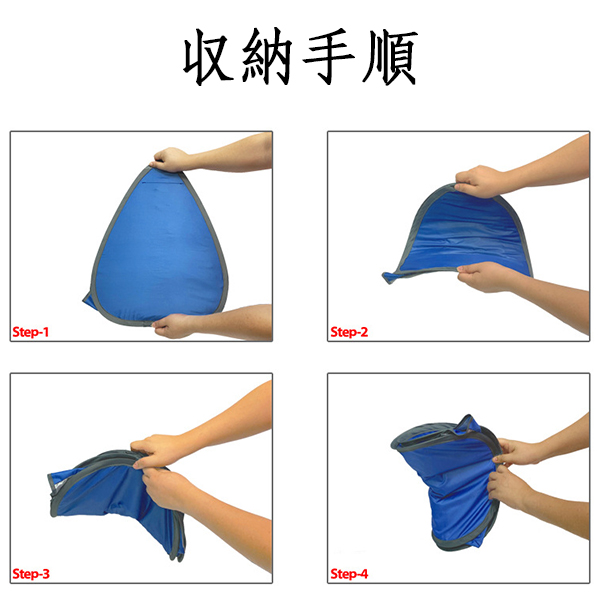 収納手順

Step-1

Step-2

Step-3

Step-4