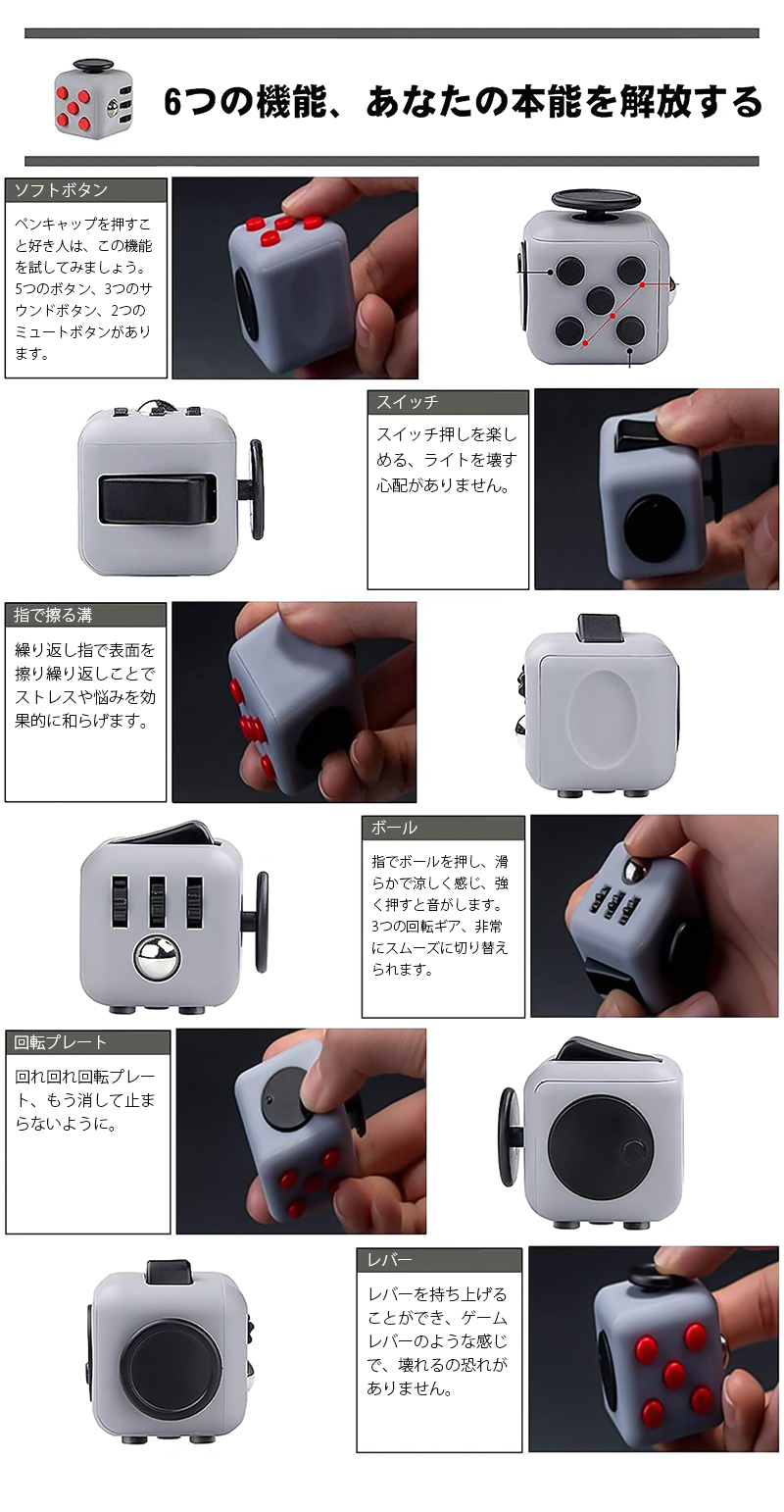 6つの機能、あなたの本能を解放する

ソフトボタン

ペンキャップを押すこと好き人は、この機能を試してみましょう。5つのボタン、3つのサウンドボタン、2つのミュートボタンがあります。

スイッチ

スイッチ押しを楽しめる、ライトを壊す心配がありません。

指で擦る溝

繰り返し指で表面を擦り繰り返しことでストレスや悩みを効果的に和らげます。

ボール

指でボールを押し、滑らかで涼しく感じ、強く押すと音がします。3つの回転ギア、非常にスムーズに切り替えられます。

回転プレート

回れ回れ回転プレート、もう消して止まらないように。

レバー

レバーを持ち上げることができ、ゲームレバーのような感じで、壊れるの恐れがありません。