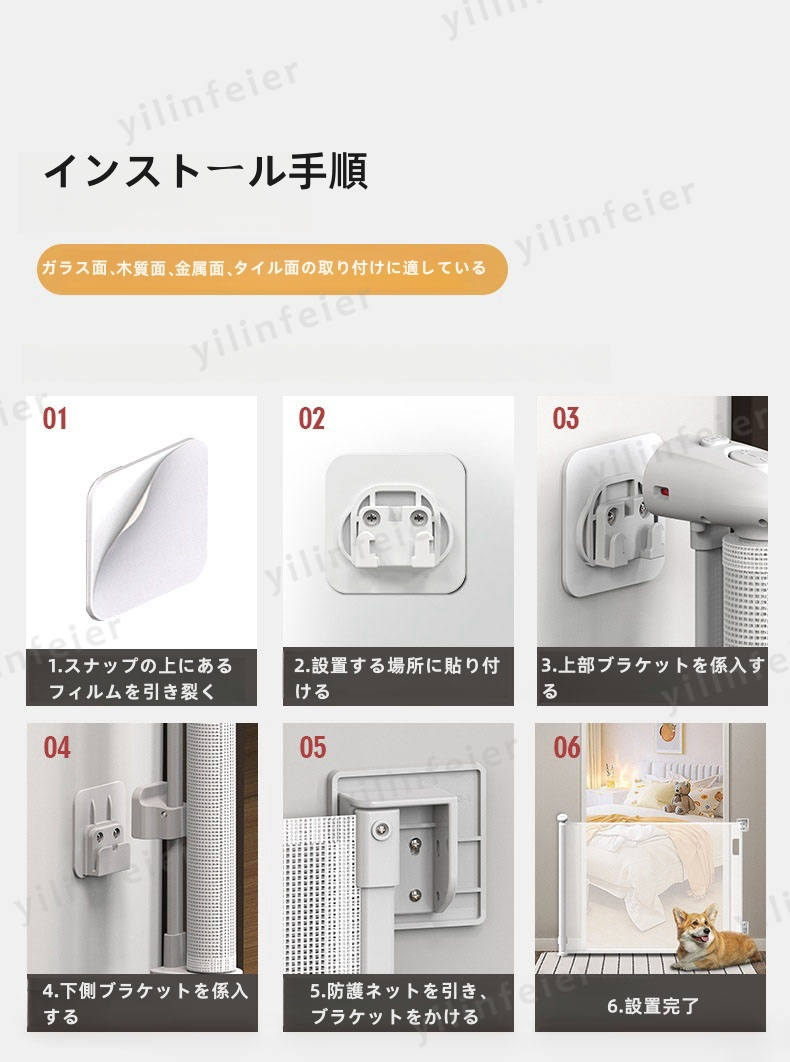 yilinfeier

インストール手順

ガラス面､木質面､金属面､タイル面の取り付けに適している

01

1.スナップの上にあるフィルムを引き裂く

02

2.設置する場所に貼り付ける

03

3.上部ブラケットを係入する

04

4.下側ブラケットを係入する

05

5.防護ネットを引き、ブラケットをかける

06

6.設置完了