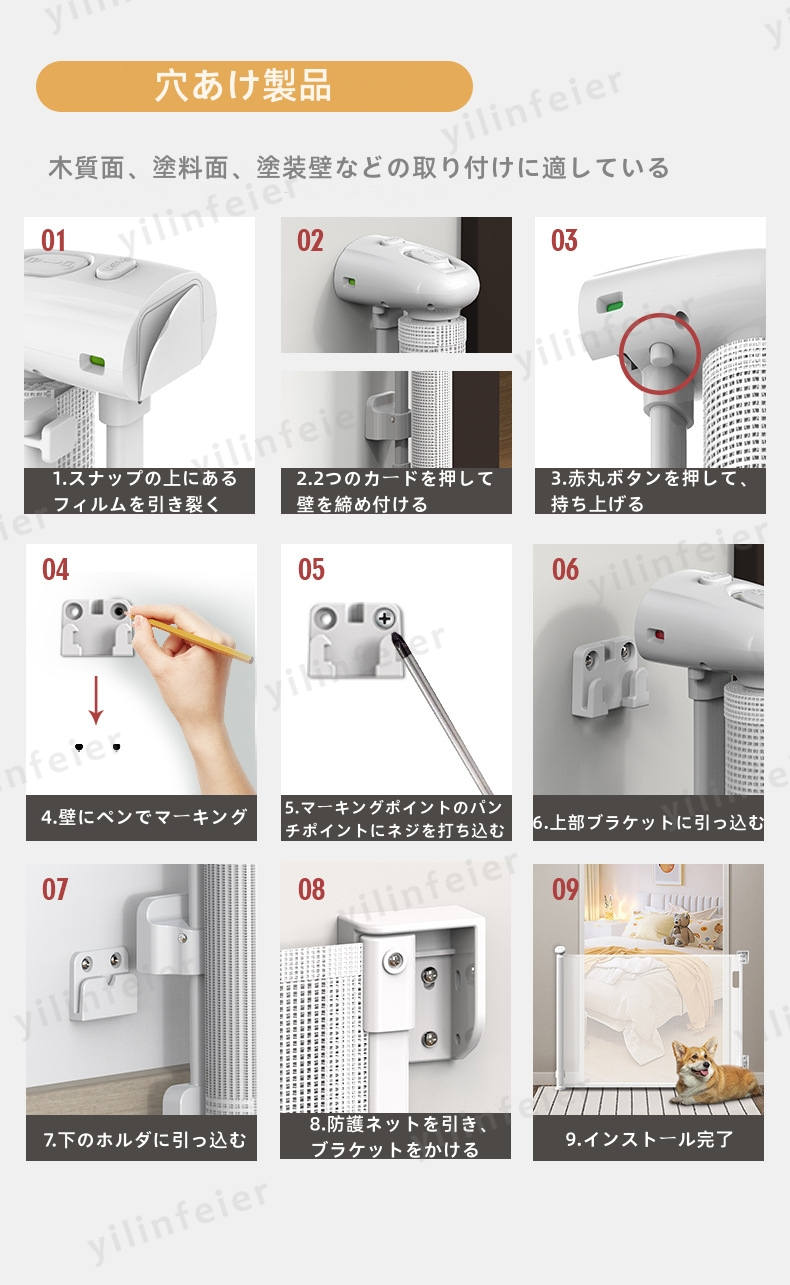 穴あけ製品

木質面、塗料面、塗装壁などの取り付けに適している

01
1.スナップの上にあるフィルムを引き裂く

02
2.2つのカードを押して壁を締め付ける

03
3.赤丸ボタンを押して、持ち上げる

04
4.壁にペンでマーキング

05
5.マーキングポイントのパンチポイントにネジを打ち込む

06
6.上部ブラケットに引っ込む

07
7.下のホルダに引っ込む

08
8.防護ネットを引き、ブラケットをかける

09
9.インストール完了

yilinfeier