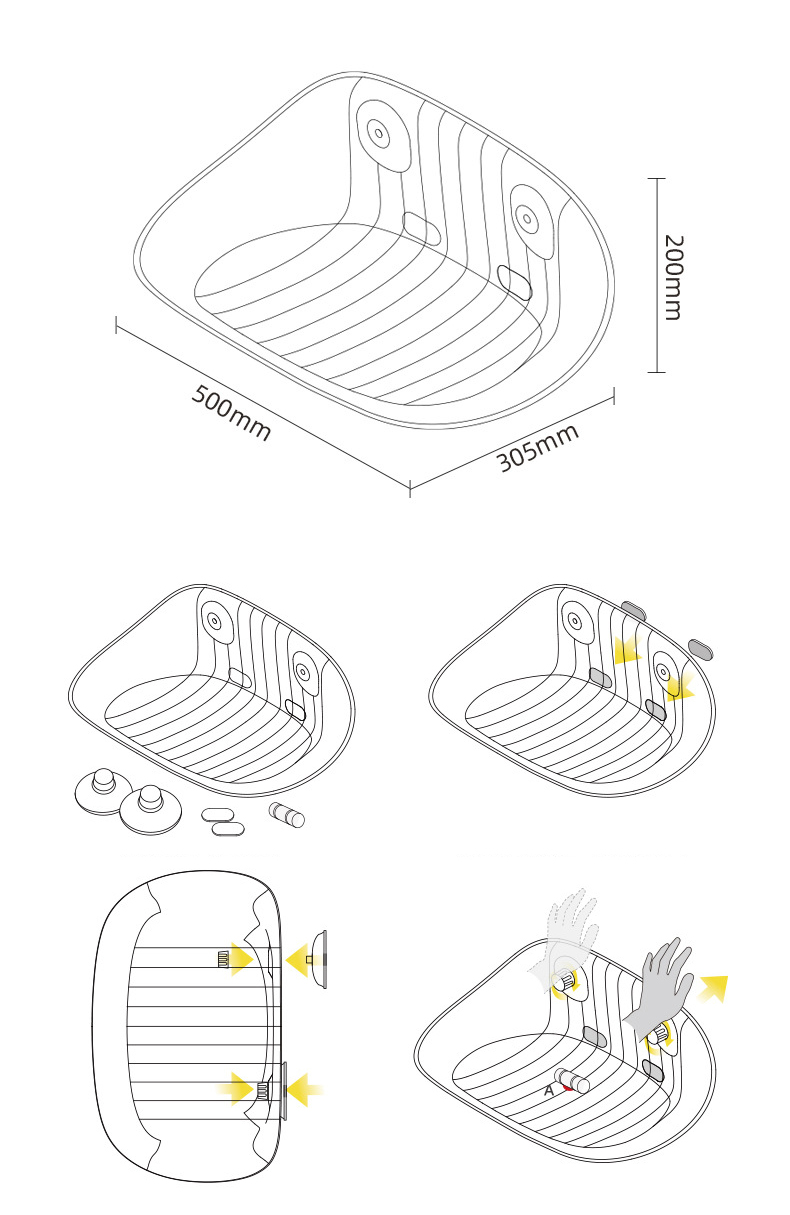 200mm

500mm

305mm

A