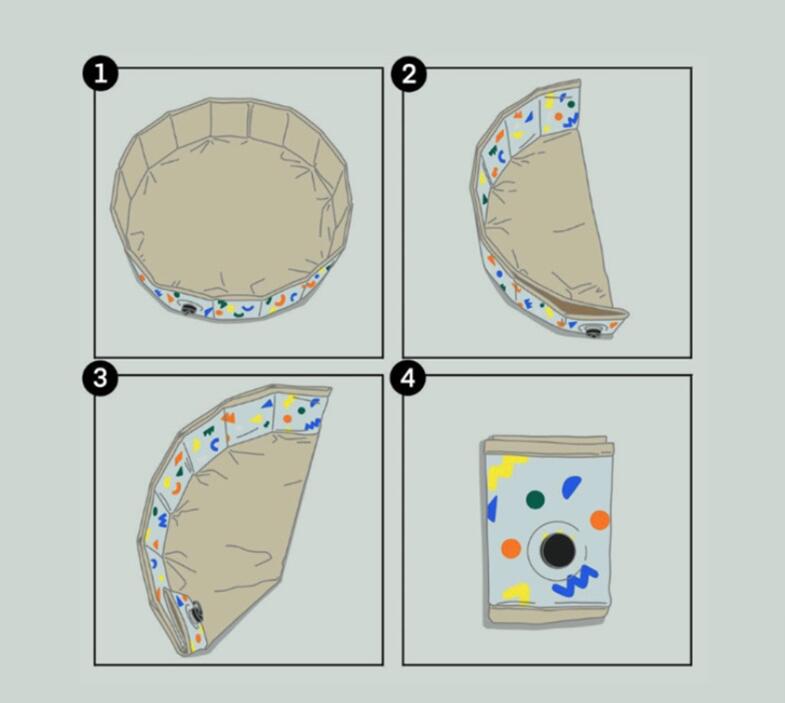 1
2
3
4